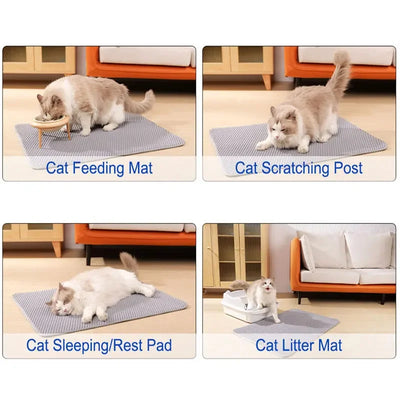 Cat Feeding Mat

Cat Scratching Post

Cat Sleeping/Rest Pad

Cat Litter Mat