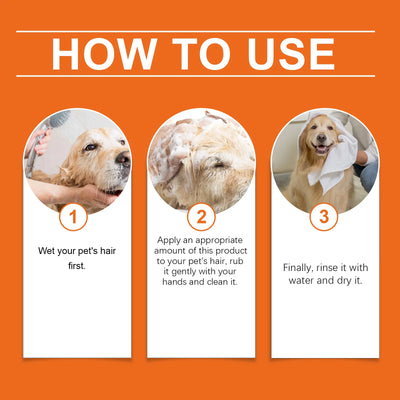 HOW TO USE

1

Wet your pet's hair first.

2

Apply an appropriate amount of this product to your pet's hair, rub it gently with your hands and clean it.

3

Finally, rinse it with water and dry it.